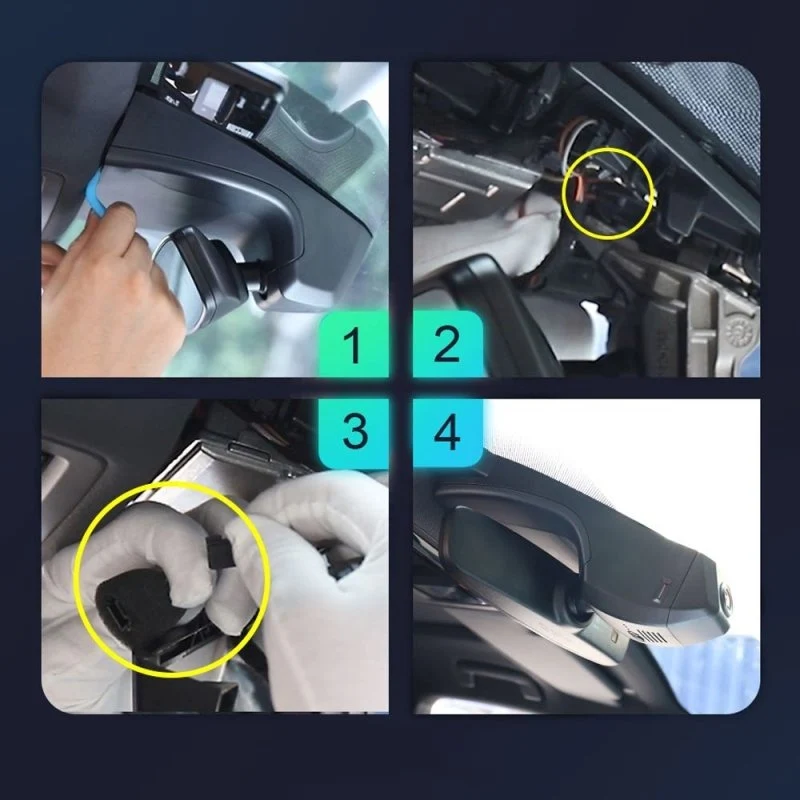 1
2
3
4