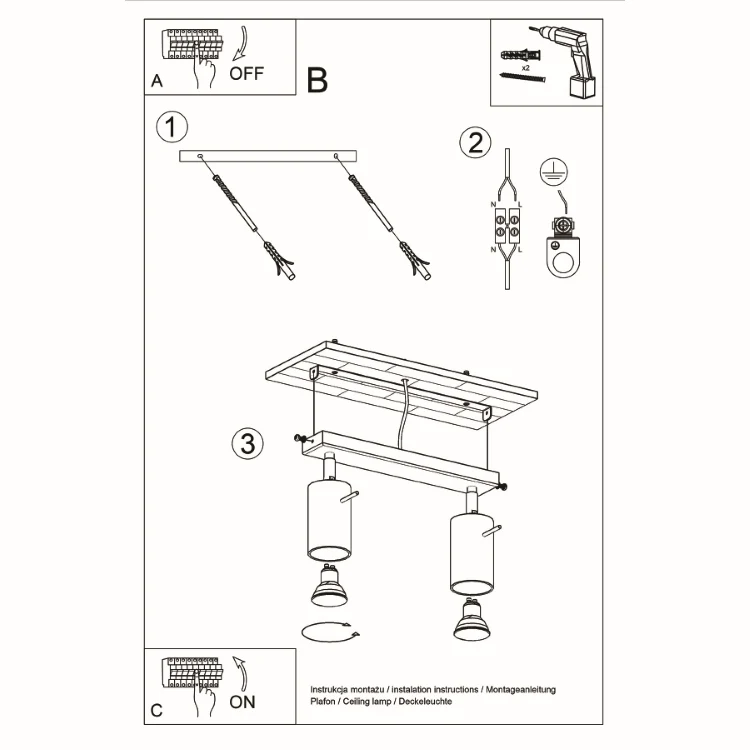 A OFF

B

x2

1

2

N L

N L

3

C ON

Instrukcja montażu / instalation instructions / Montageanleitung
Plafon / Ceiling lamp / Deckeleuchte